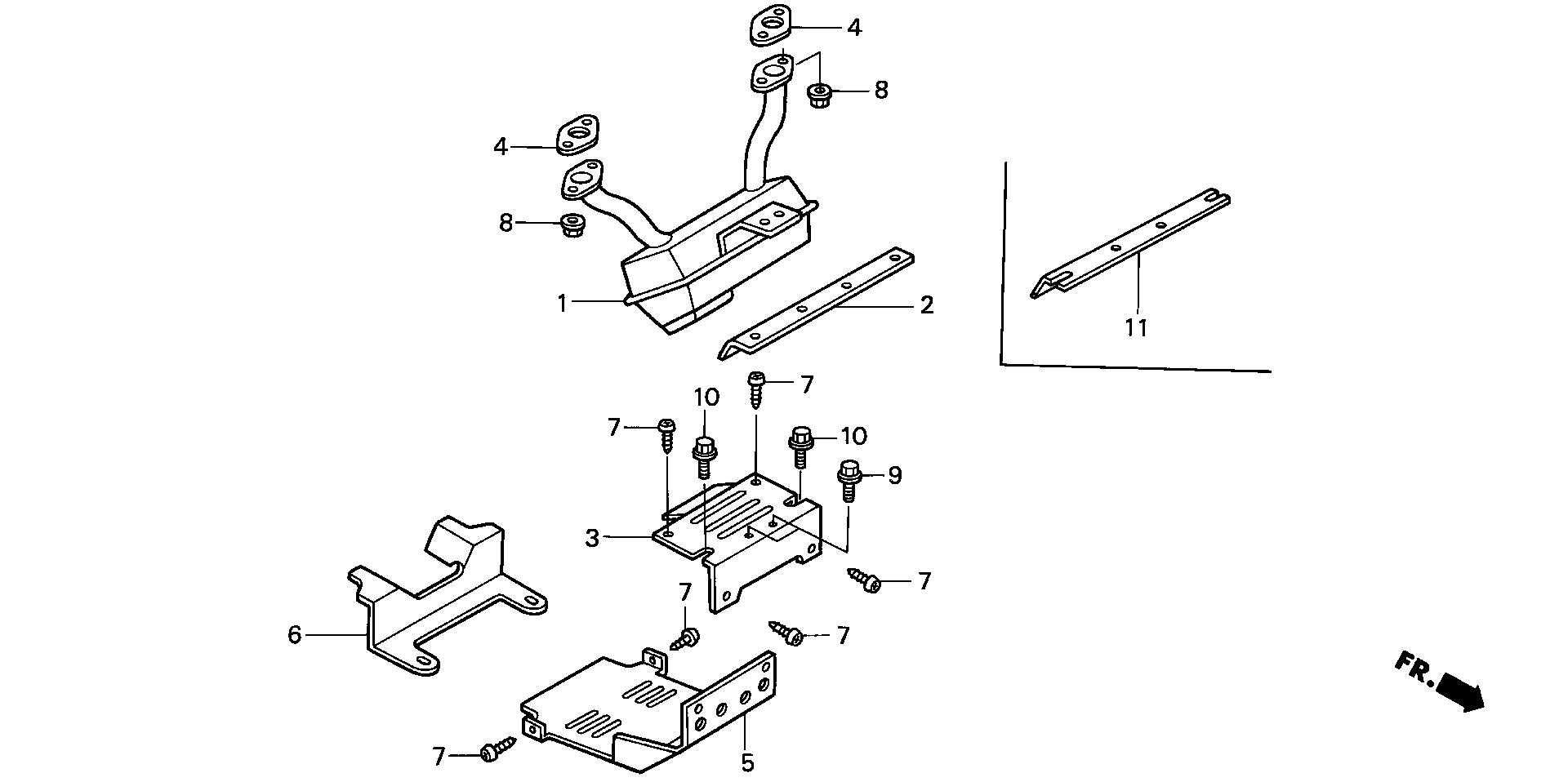 4
8
4
8
1
2
11
7
10
7
10
9
3
7
7
7
6
7
5
FR.